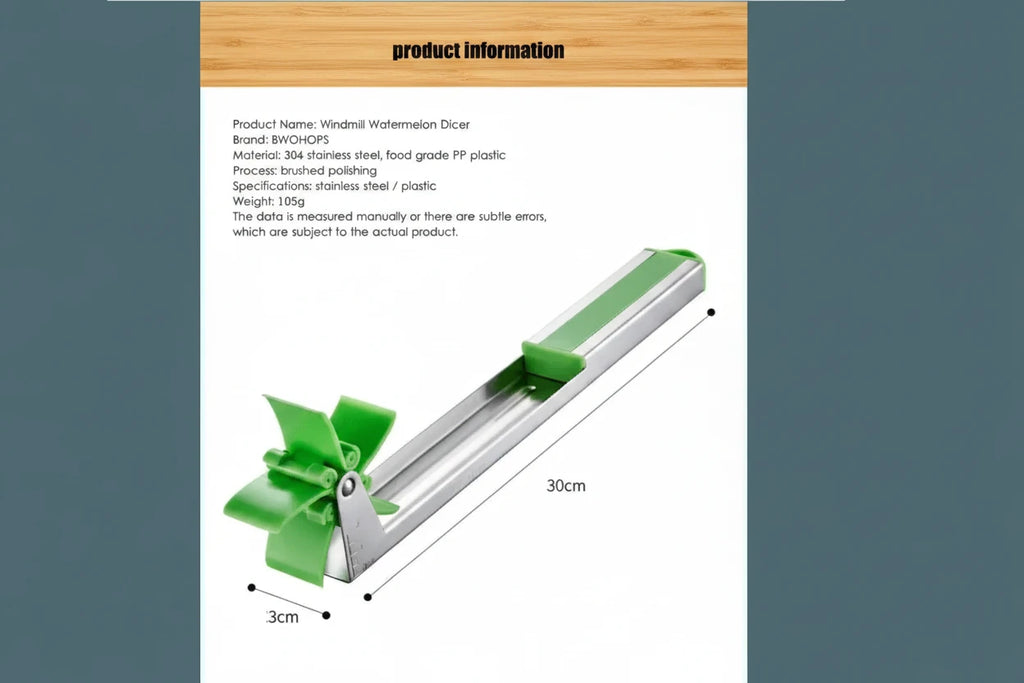 product information

Product Name: Windmill Watermelon Dicer
Brand: BWOHOPS
Material: 304 stainless steel, food grade PP plastic
Process: brushed polishing
Specifications: stainless steel / plastic
Weight: 105g
The data is measured manually or there are subtle errors, which are subject to the actual product.

30cm

3cm